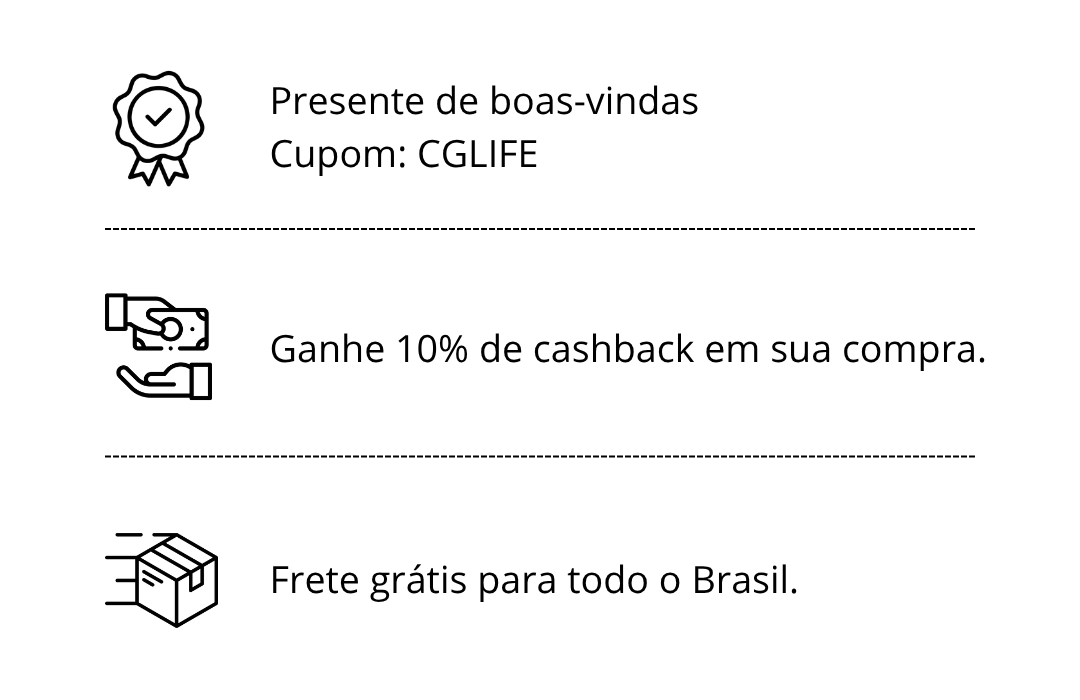 Presente de boas-vindas
Cupom: CGLIFE

Ganhe 10% de cashback em sua compra.

Frete grátis para todo o Brasil.